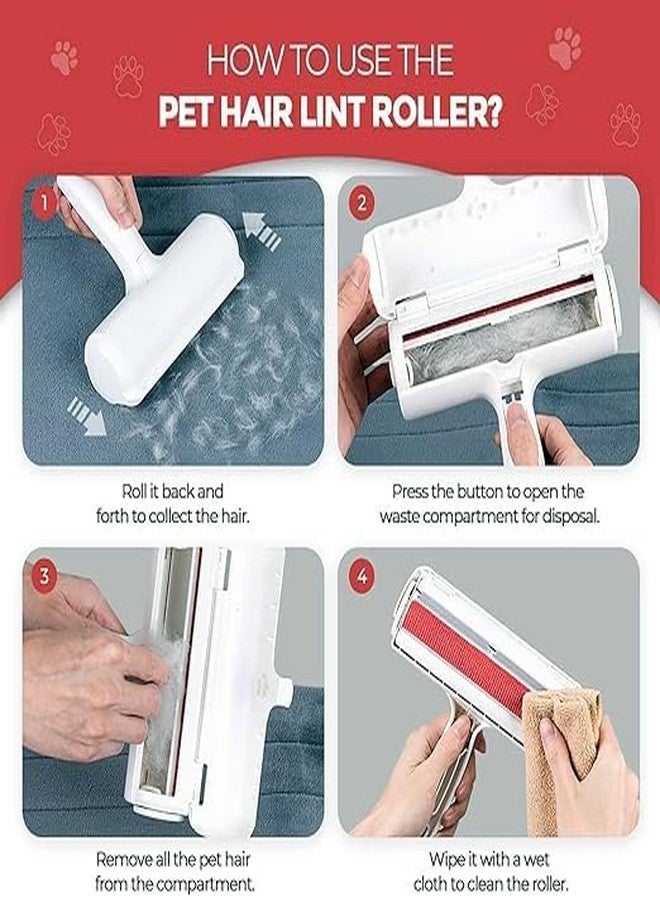 HOW TO USE THE
PET HAIR LINT ROLLER?

1

Roll it back and forth to collect the hair.

2

Press the button to open the waste compartment for disposal.

3

Remove all the pet hair from the compartment.

4

Wipe it with a wet cloth to clean the roller.